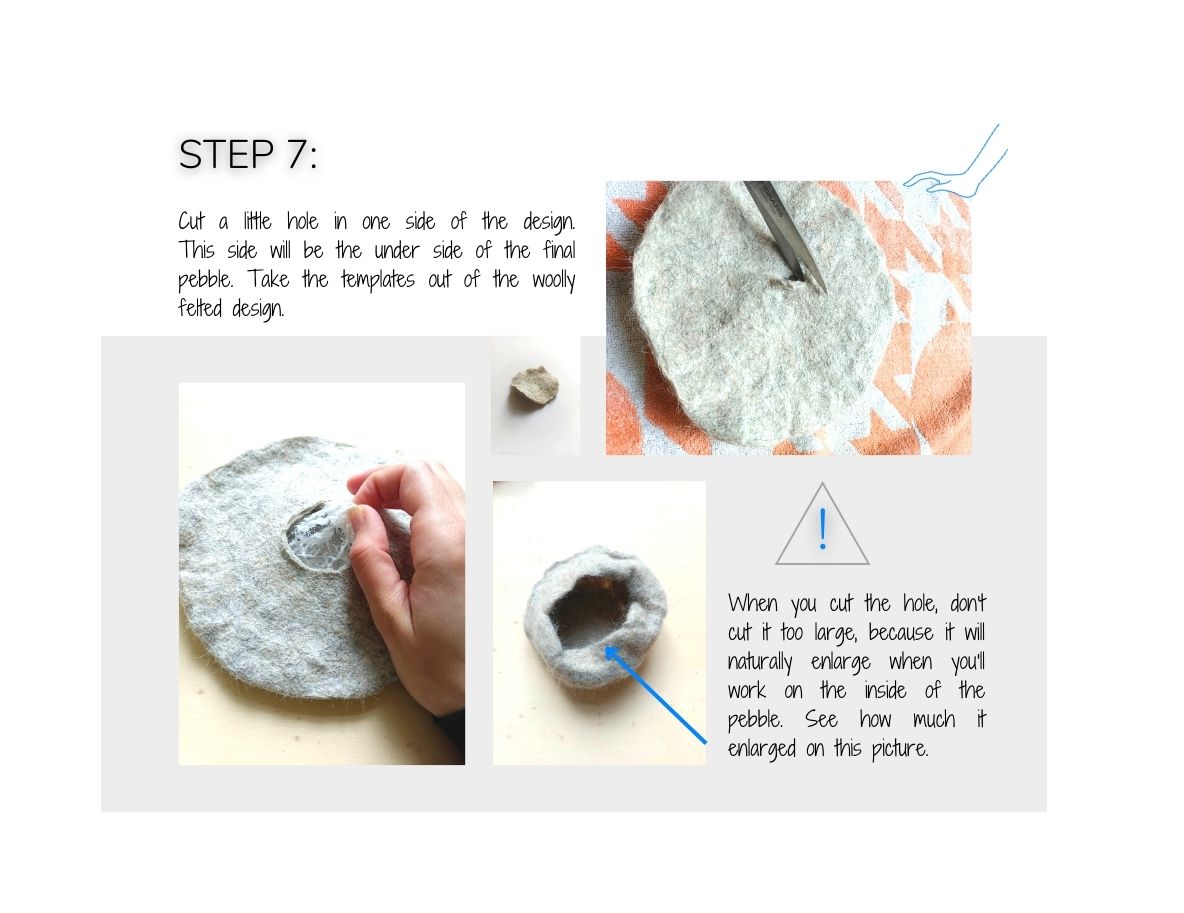 STEP 7:

Cut a little hole in one side of the design. This side will be the under side of the final pebble. Take the templates out of the woolly felted design.

!

When you cut the hole, don't cut it too large, because it will naturally enlarge when you'll work on the inside of the pebble. See how much it enlarged on this picture.